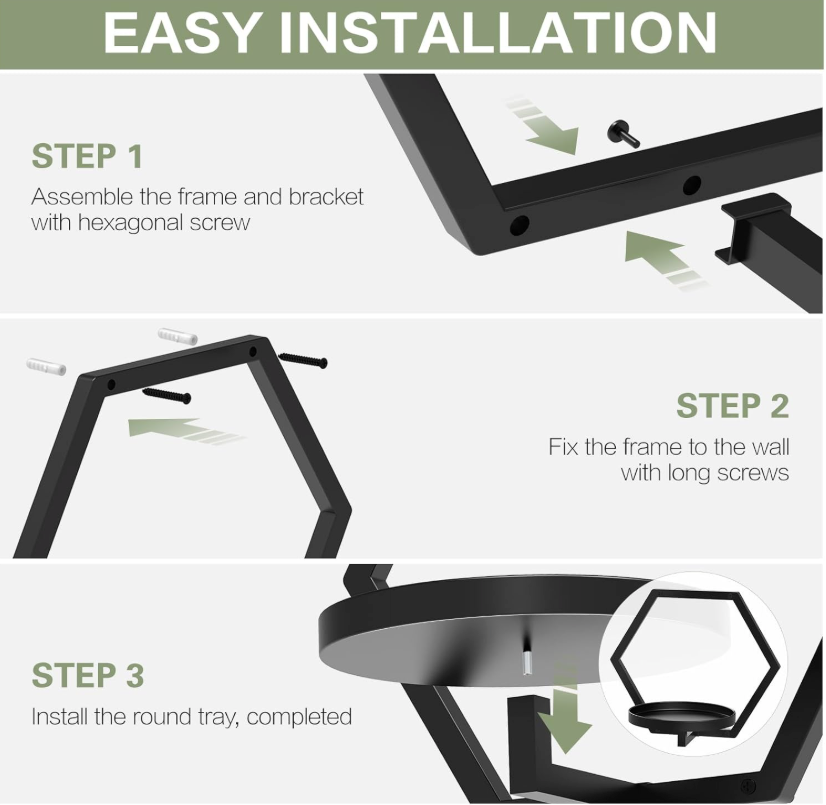 EASY INSTALLATION

STEP 1
Assemble the frame and bracket with hexagonal screw

STEP 2
Fix the frame to the wall with long screws

STEP 3
Install the round tray, completed